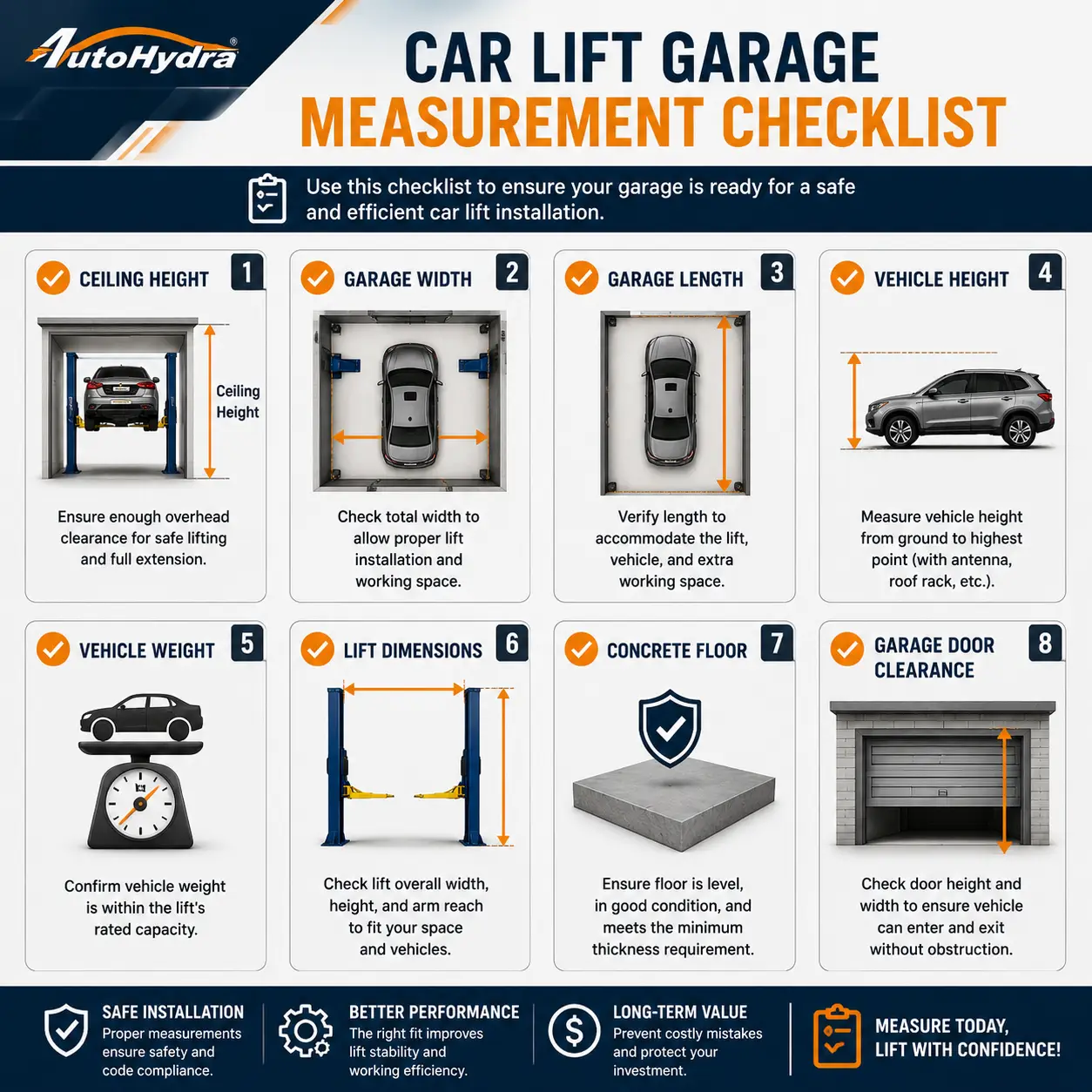 AutoHydra®

CAR LIFT GARAGE
MEASUREMENT CHECKLIST

Use this checklist to ensure your garage is ready for a safe and efficient car lift installation.

CEILING HEIGHT 1

Ceiling Height

Ensure enough overhead clearance for safe lifting and full extension.

GARAGE WIDTH 2

Check total width to allow proper lift installation and working space.

GARAGE LENGTH 3

Verify length to accommodate the lift, vehicle, and extra working space.

VEHICLE HEIGHT 4

Measure vehicle height from ground to highest point (with antenna, roof rack, etc.).

VEHICLE WEIGHT 5

Confirm vehicle weight is within the lift's rated capacity.

LIFT DIMENSIONS 6

Check lift overall width, height, and arm reach to fit your space and vehicles.

CONCRETE FLOOR 7

Ensure floor is level, in good condition, and meets the minimum thickness requirement.

GARAGE DOOR CLEARANCE 8

Check door height and width to ensure vehicle can enter and exit without obstruction.

SAFE INSTALLATION
Proper measurements ensure safety and code compliance.

BETTER PERFORMANCE
The right fit improves lift stability and working efficiency.

LONG-TERM VALUE
Prevent costly mistakes and protect your investment.

MEASURE TODAY, LIFT WITH CONFIDENCE!